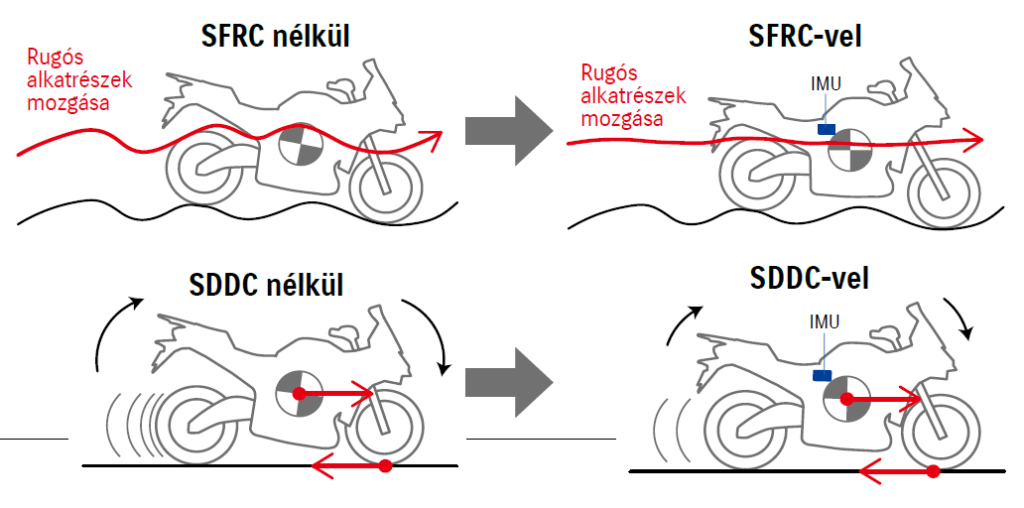 SFRC nélkül

Rugós alkatrészek mozgása

SFRC-vel

Rugós alkatrészek mozgása

IMU

SDDC nélkül

SDDC-vel

IMU